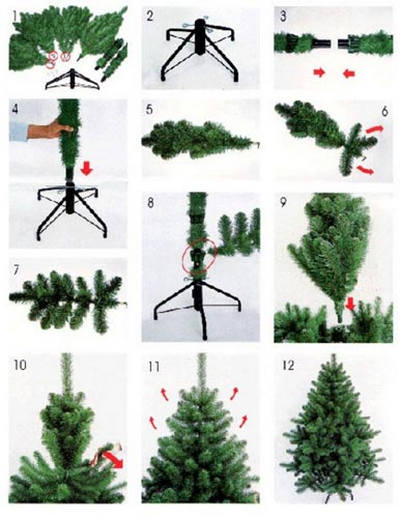 1

2

3

4

5

6

7

8

9

10

11

12